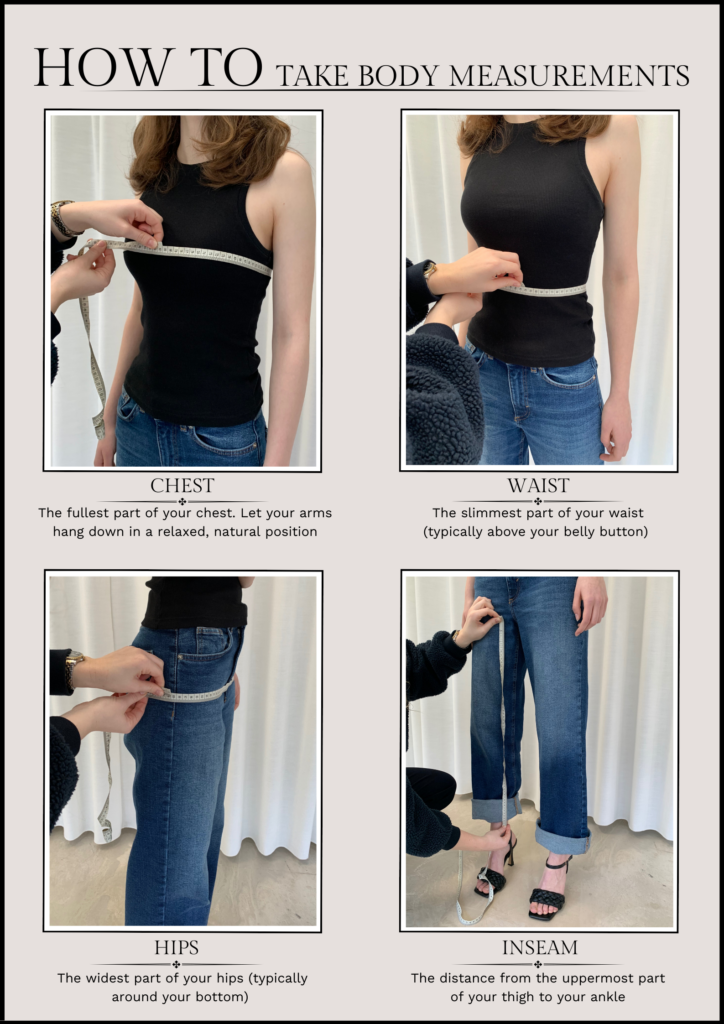 HOW TO TAKE BODY MEASUREMENTS

CHEST

The fullest part of your chest. Let your arms hang down in a relaxed, natural position

WAIST

The slimmest part of your waist (typically above your belly button)

HIPS

The widest part of your hips (typically around your bottom)

INSEAM

The distance from the uppermost part of your thigh to your ankle